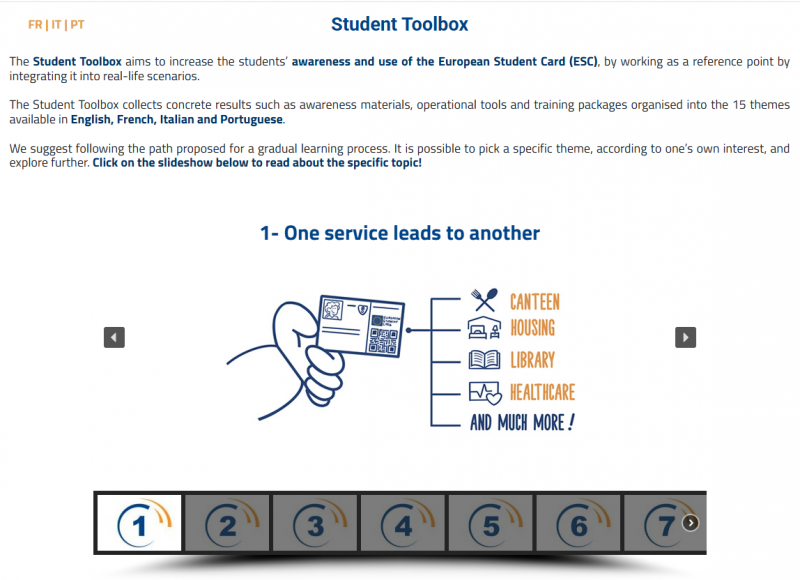 FR | IT | PT

Student Toolbox

The Student Toolbox aims to increase the students' awareness and use of the European Student Card (ESC), by working as a reference point by integrating it into real-life scenarios.

The Student Toolbox collects concrete results such as awareness materials, operational tools and training packages organised into the 15 themes available in English, French, Italian and Portuguese.

We suggest following the path proposed for a gradual learning process. It is possible to pick a specific theme, according to one's own interest, and explore further. Click on the slideshow below to read about the specific topic!

1- One service leads to another

CANTEEN
HOUSING
LIBRARY
HEALTHCARE
AND MUCH MORE !

1 2 3 4 5 6 7